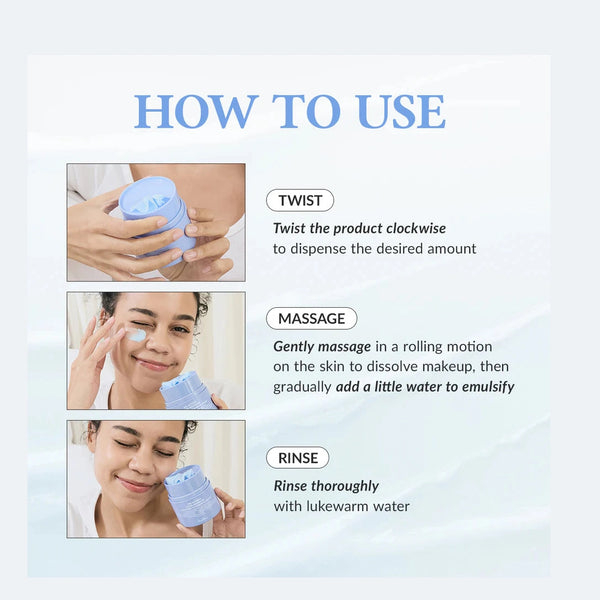 HOW TO USE

TWIST

Twist the product clockwise to dispense the desired amount

MASSAGE

Gently massage in a rolling motion on the skin to dissolve makeup, then gradually add a little water to emulsify

RINSE

Rinse thoroughly with lukewarm water