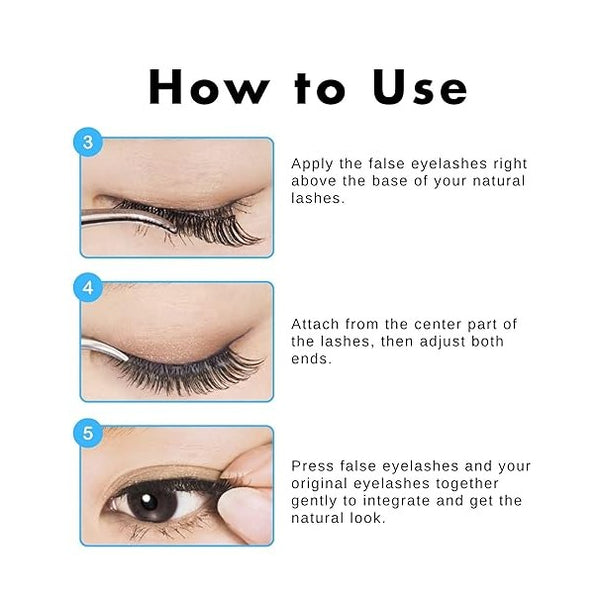 How to Use

3

Apply the false eyelashes right above the base of your natural lashes.

4

Attach from the center part of the lashes, then adjust both ends.

5

Press false eyelashes and your original eyelashes together gently to integrate and get the natural look.