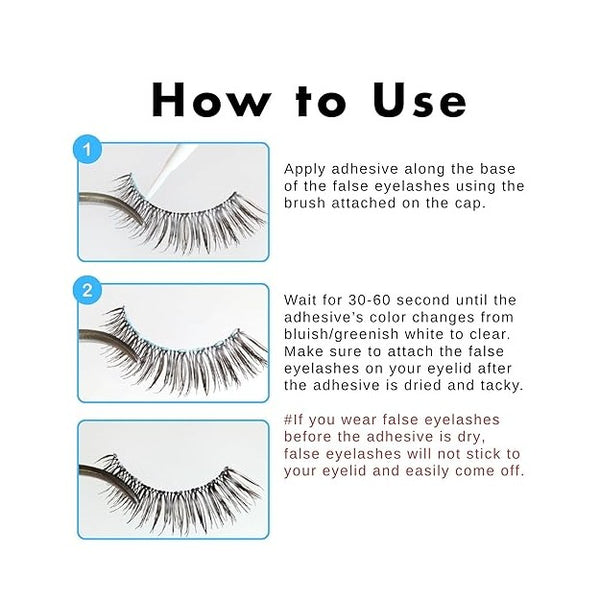 How to Use

1

Apply adhesive along the base of the false eyelashes using the brush attached on the cap.

2

Wait for 30-60 second until the adhesive's color changes from bluish/greenish white to clear. Make sure to attach the false eyelashes on your eyelid after the adhesive is dried and tacky.

#If you wear false eyelashes before the adhesive is dry, false eyelashes will not stick to your eyelid and easily come off.