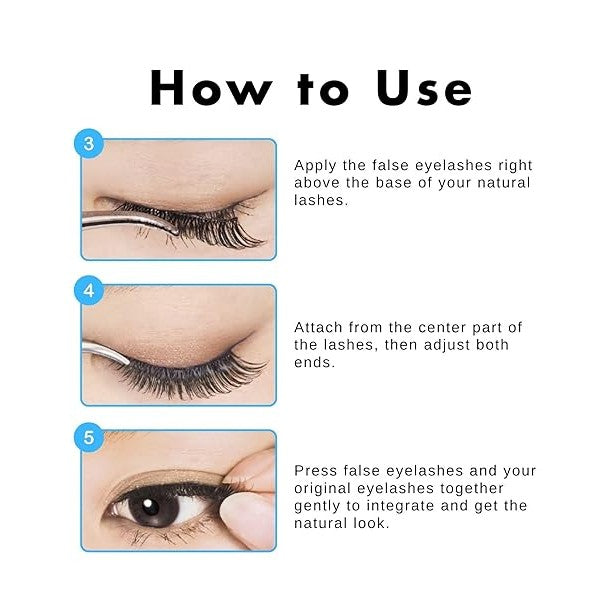 How to Use

3

Apply the false eyelashes right above the base of your natural lashes.

4

Attach from the center part of the lashes, then adjust both ends.

5

Press false eyelashes and your original eyelashes together gently to integrate and get the natural look.