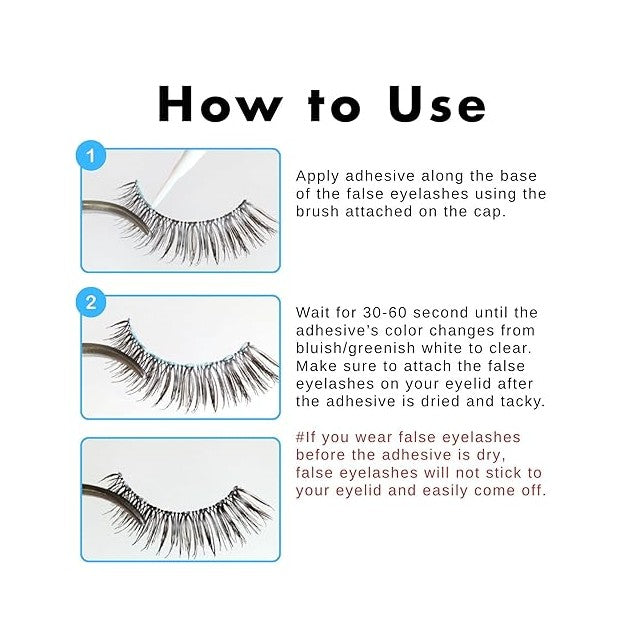 How to Use

1

Apply adhesive along the base of the false eyelashes using the brush attached on the cap.

2

Wait for 30-60 second until the adhesive's color changes from bluish/greenish white to clear. Make sure to attach the false eyelashes on your eyelid after the adhesive is dried and tacky.

#If you wear false eyelashes before the adhesive is dry, false eyelashes will not stick to your eyelid and easily come off.